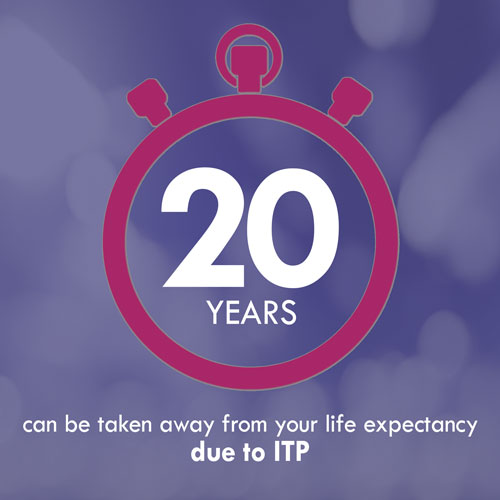 20
YEARS

can be taken away from your life expectancy
due to ITP