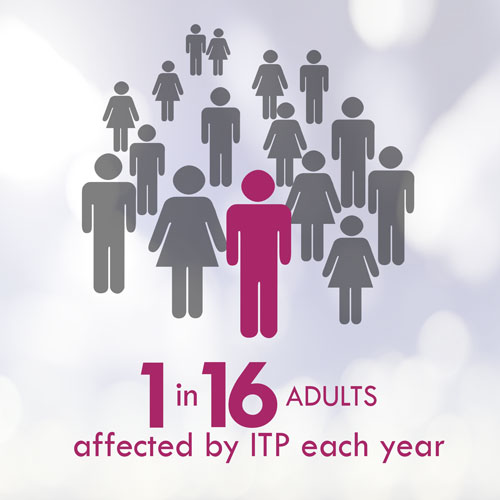 1 in 16 ADULTS
affected by ITP each year